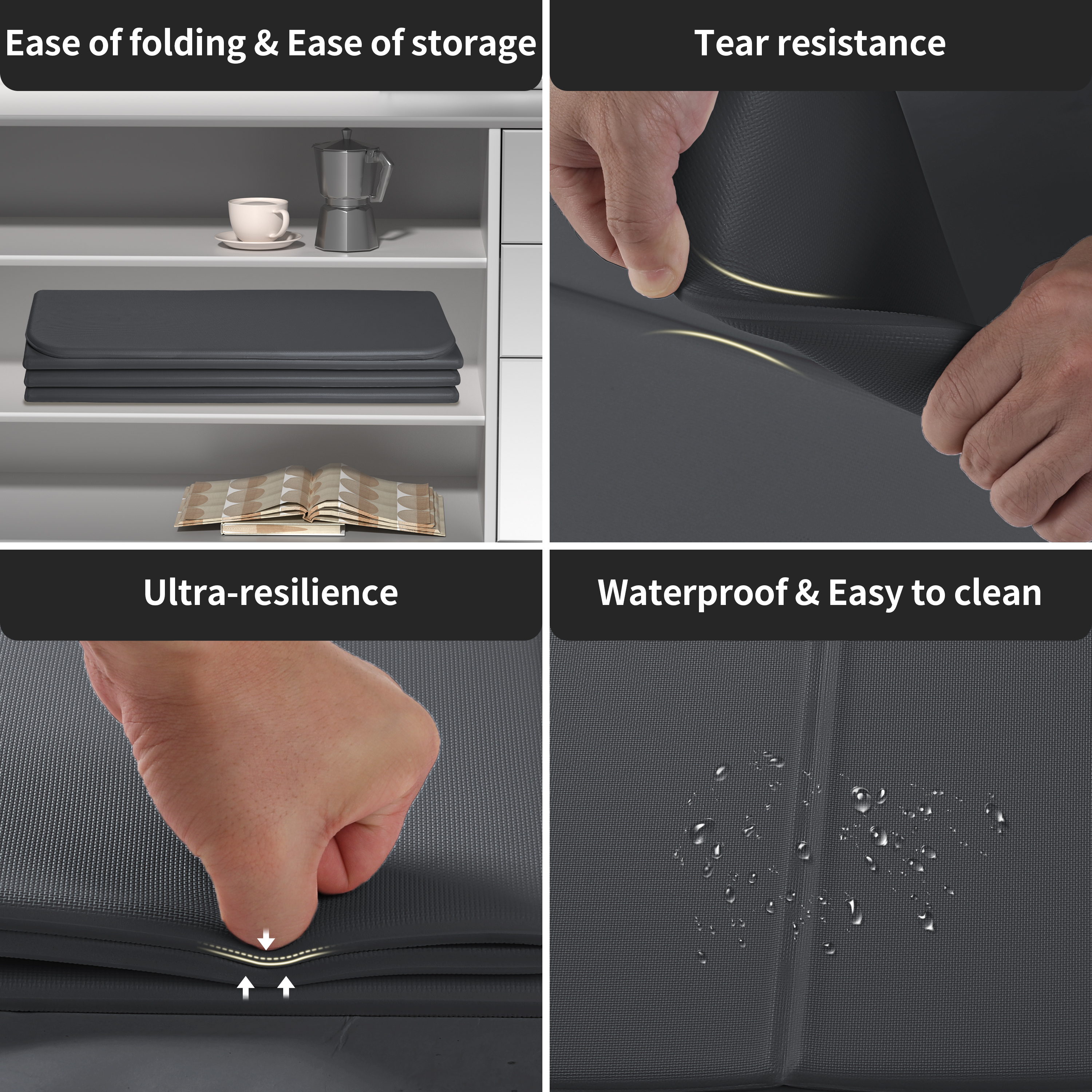 Ease of folding & Ease of storage

Tear resistance

Ultra-resilience

Waterproof & Easy to clean